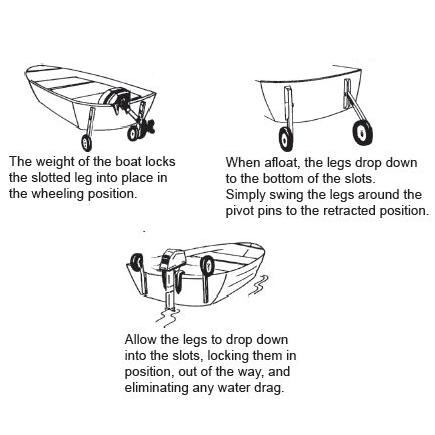 The weight of the boat locks the slotted leg into place in the wheeling position.

When afloat, the legs drop down to the bottom of the slots. Simply swing the legs around the pivot pins to the retracted position.

Allow the legs to drop down into the slots, locking them in position, out of the way, and eliminating any water drag.