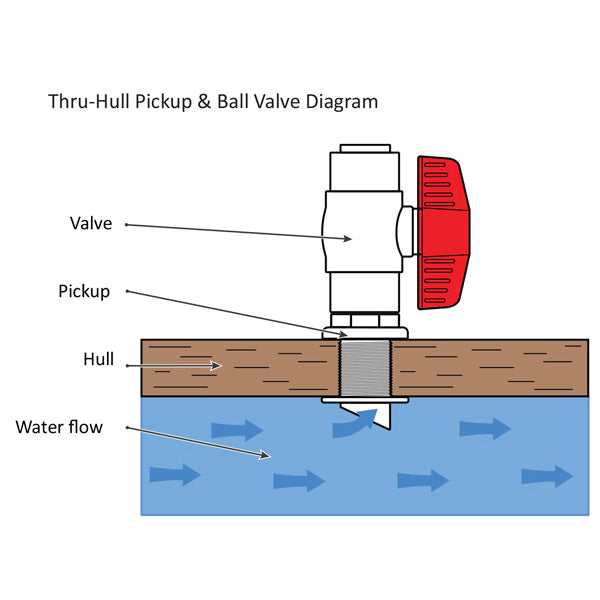 Thru-Hull Pickup & Ball Valve Diagram

Valve

Pickup

Hull

Water flow